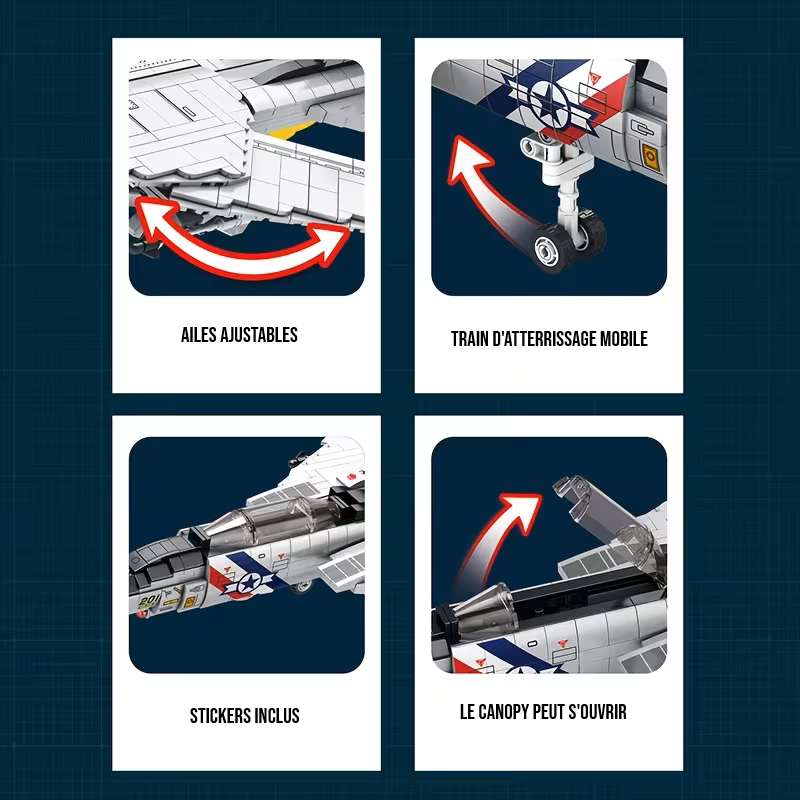 AILES AJUSTABLES

TRAIN D'ATTERRISSAGE MOBILE

201

STICKERS INCLUS

LE CANOPY PEUT S'OUVRIR